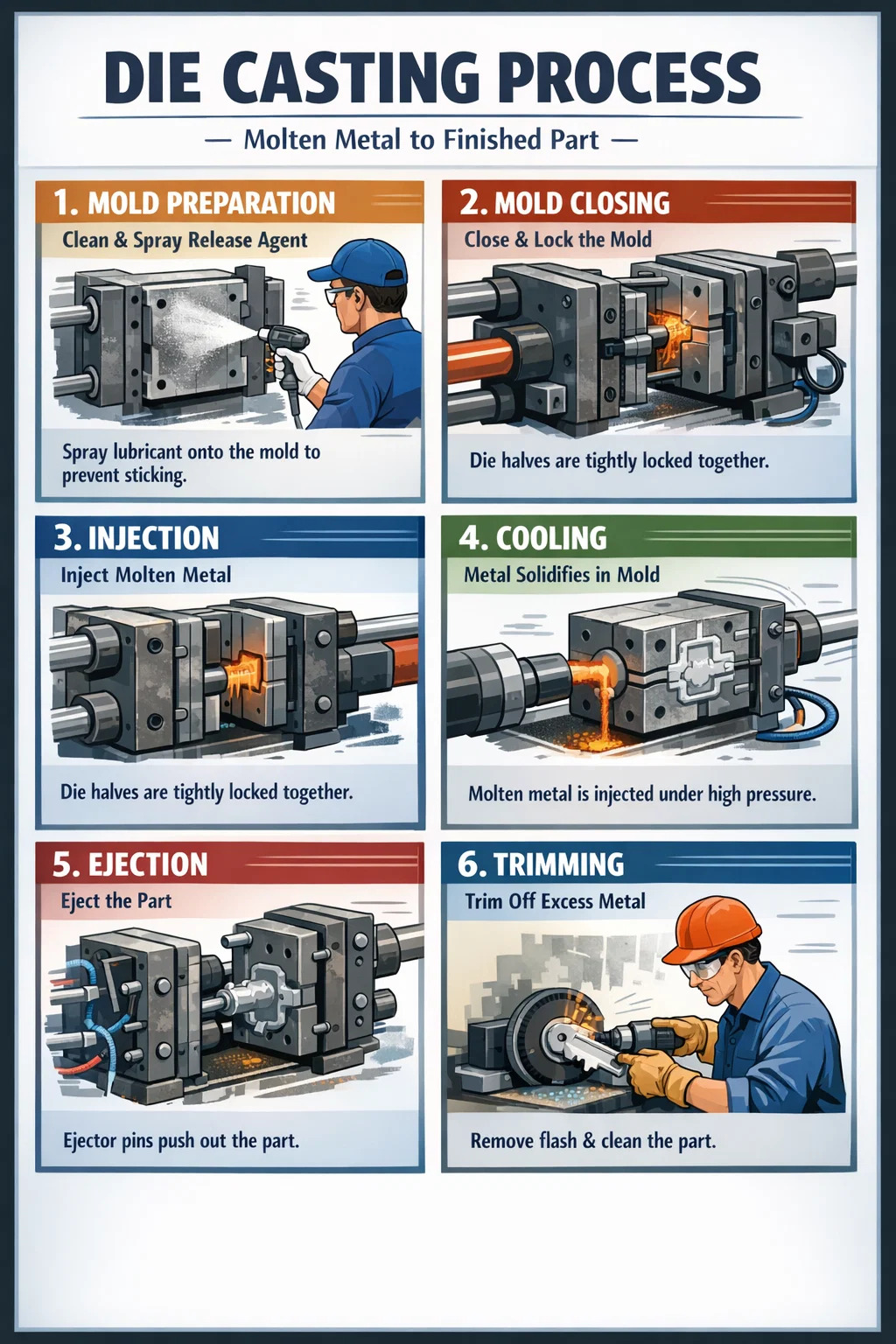 DIE CASTING PROCESS

— Molten Metal to Finished Part —

1. MOLD PREPARATION

Clean & Spray Release Agent

Spray lubricant onto the mold to prevent sticking.

2. MOLD CLOSING

Close & Lock the Mold

Die halves are tightly locked together.

3. INJECTION

Inject Molten Metal

Die halves are tightly locked together.

4. COOLING

Metal Solidifies in Mold

Molten metal is injected under high pressure.

5. EJECTION

Eject the Part

Ejector pins push out the part.

6. TRIMMING

Trim Off Excess Metal

Remove flash & clean the part.